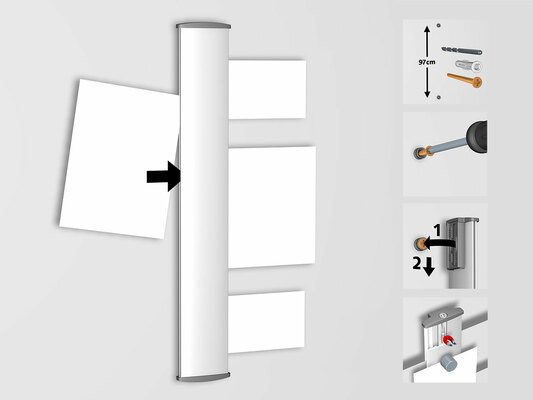 97cm

1

2