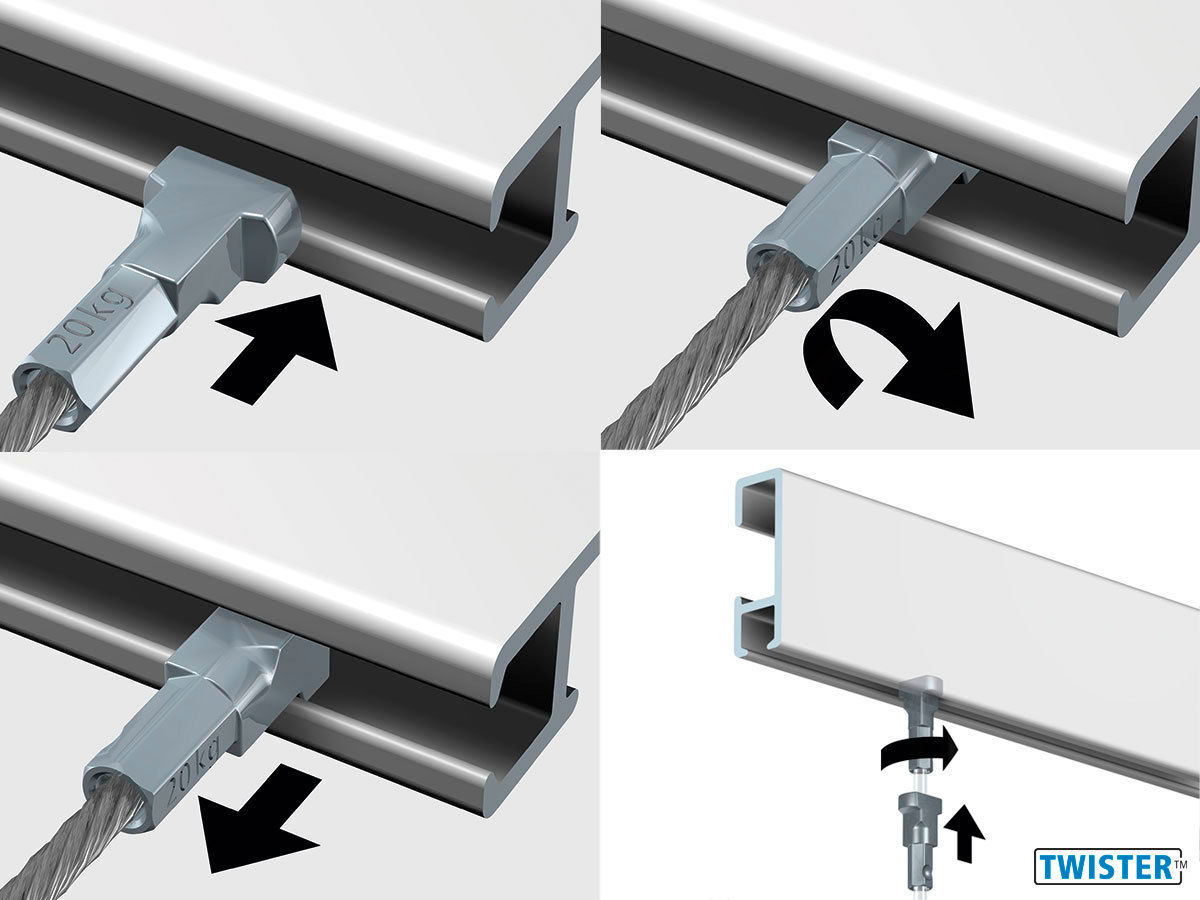 20kg

20kg

20kg

TWISTER™